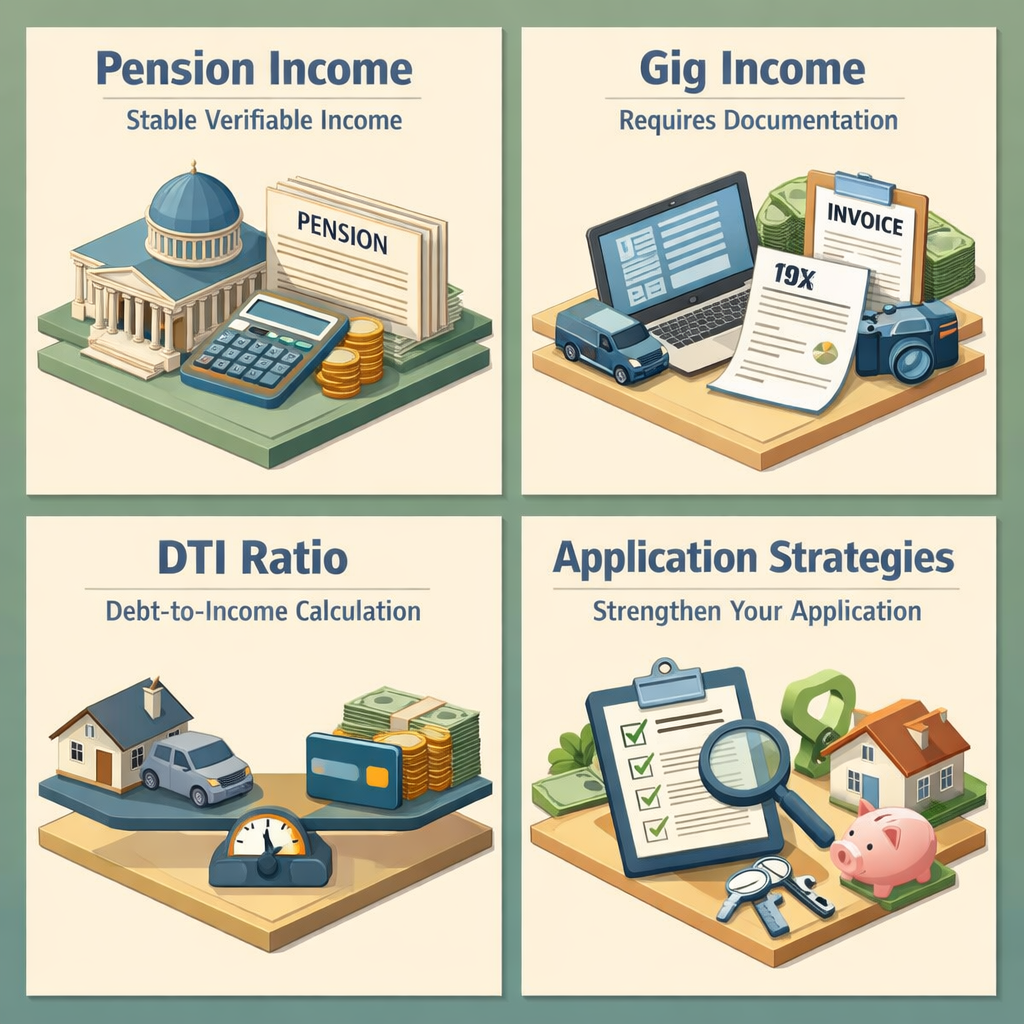 Pension Income

Stable Verifiable Income

PENSION

Gig Income

Requires Documentation

INVOICE

19X

DTI Ratio

Debt-to-Income Calculation

Application Strategies

Strengthen Your Application