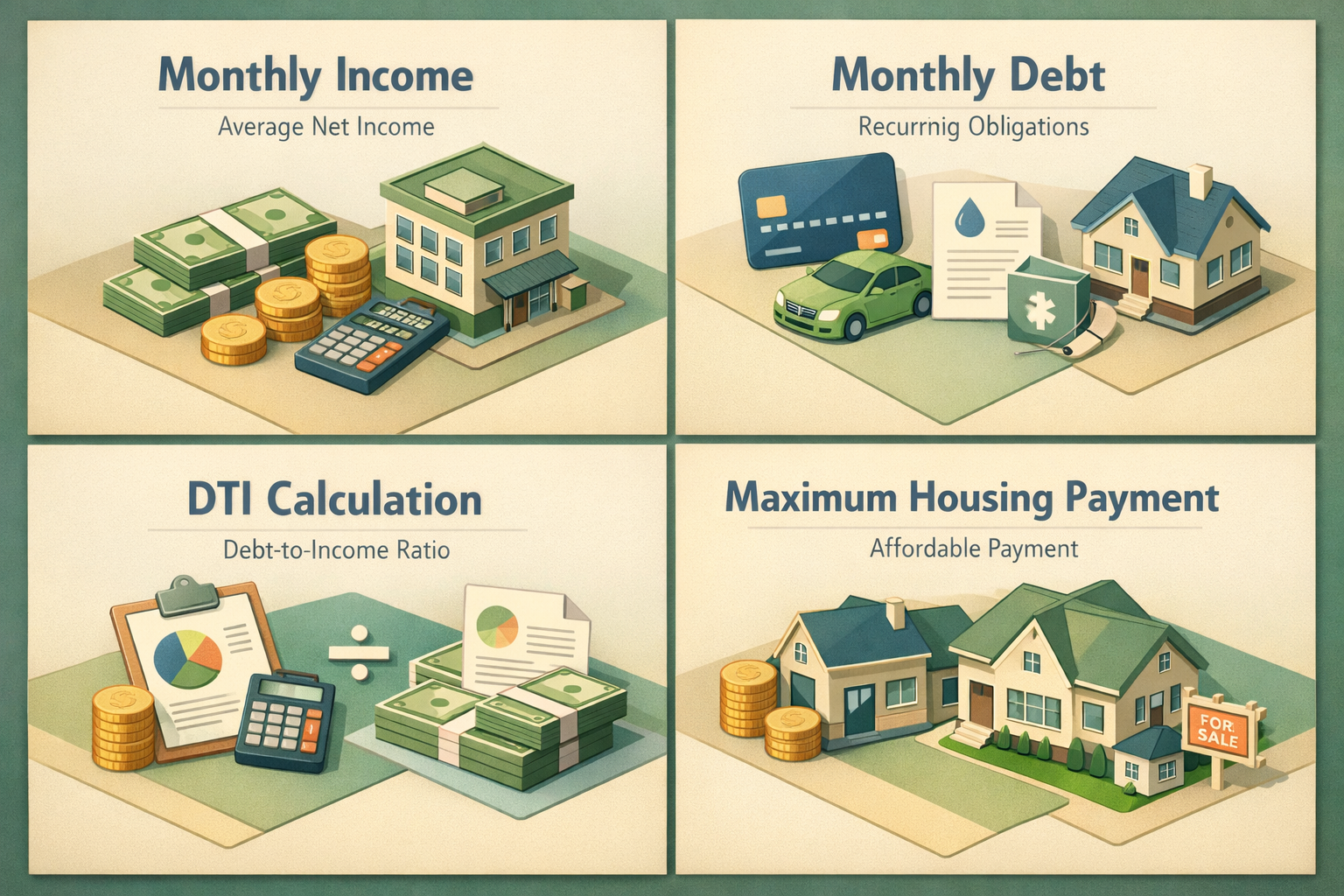 Monthly Income

Average Net Income

Monthly Debt

Recurrnig Obligations

DTI Calculation

Debt-to-Income Ratio

Maximum Housing Payment

Affordable Payment

FOR SALE